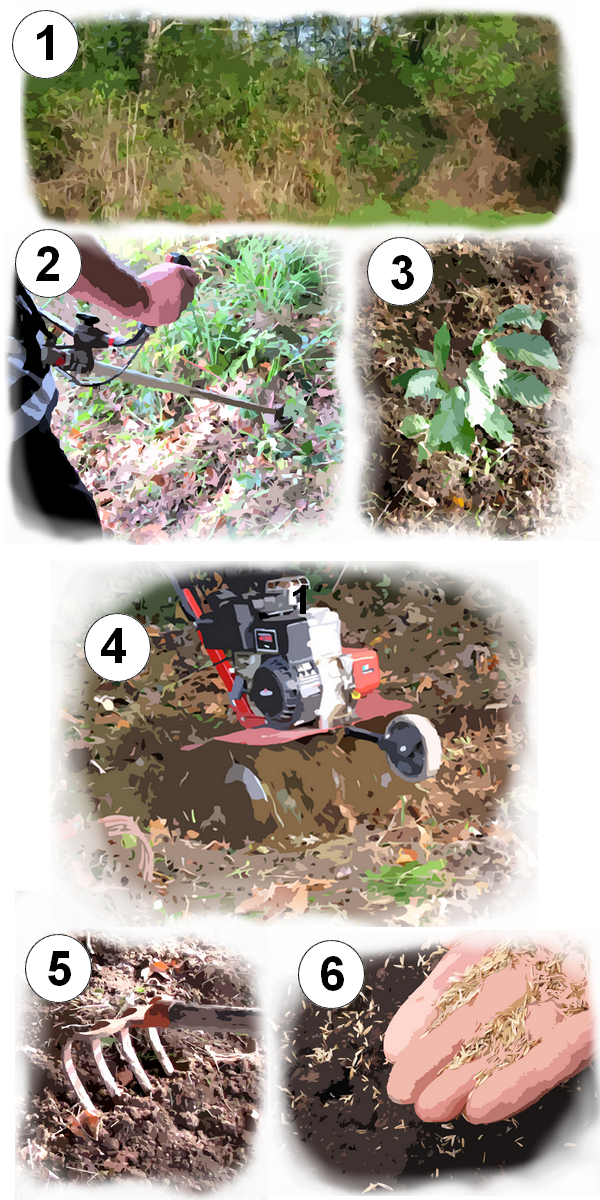 1

2

3

4

1

5

6